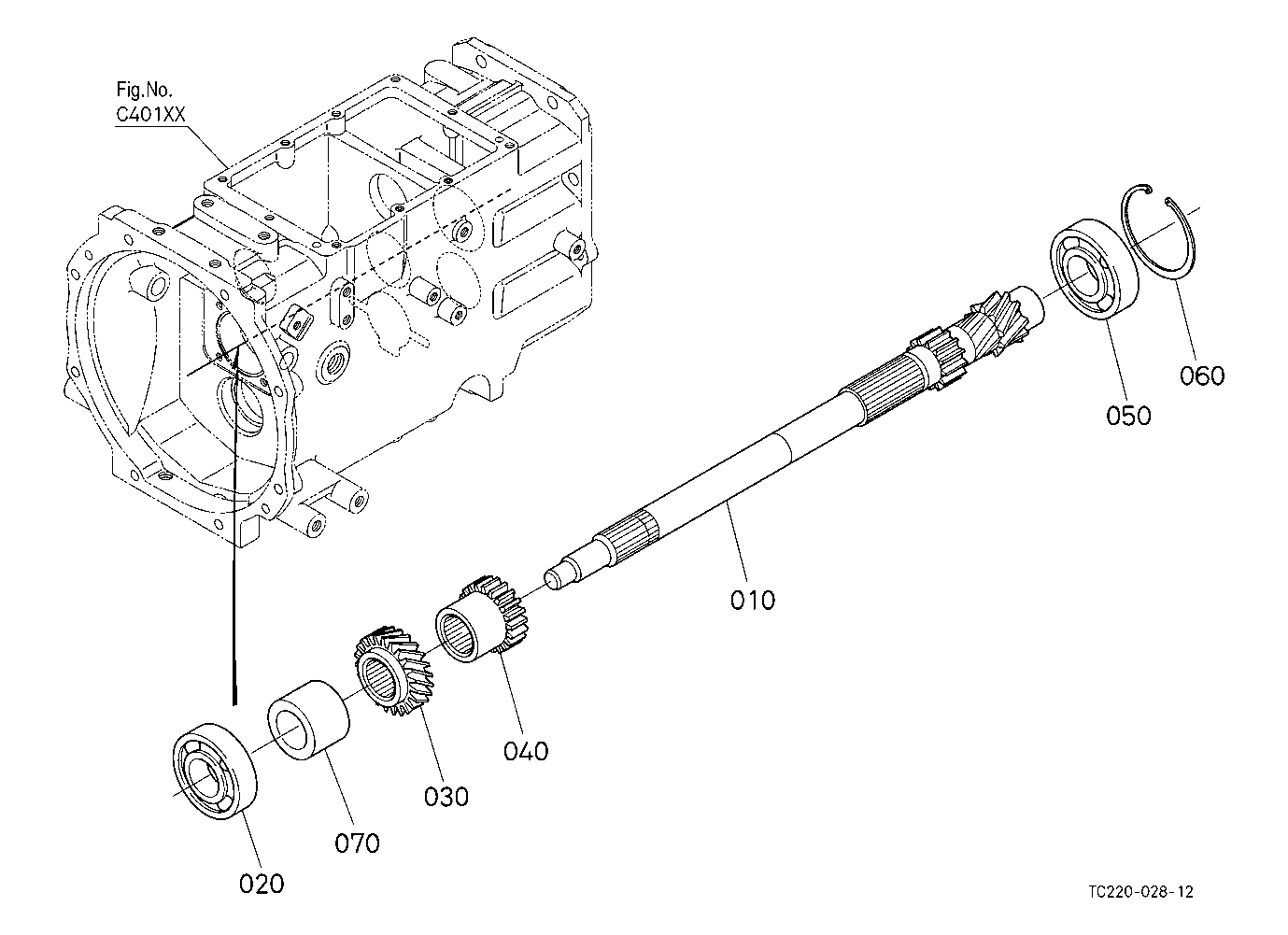 Fig.No.
C401XX

060

050

010

040

030

070

020

TC220-028-12